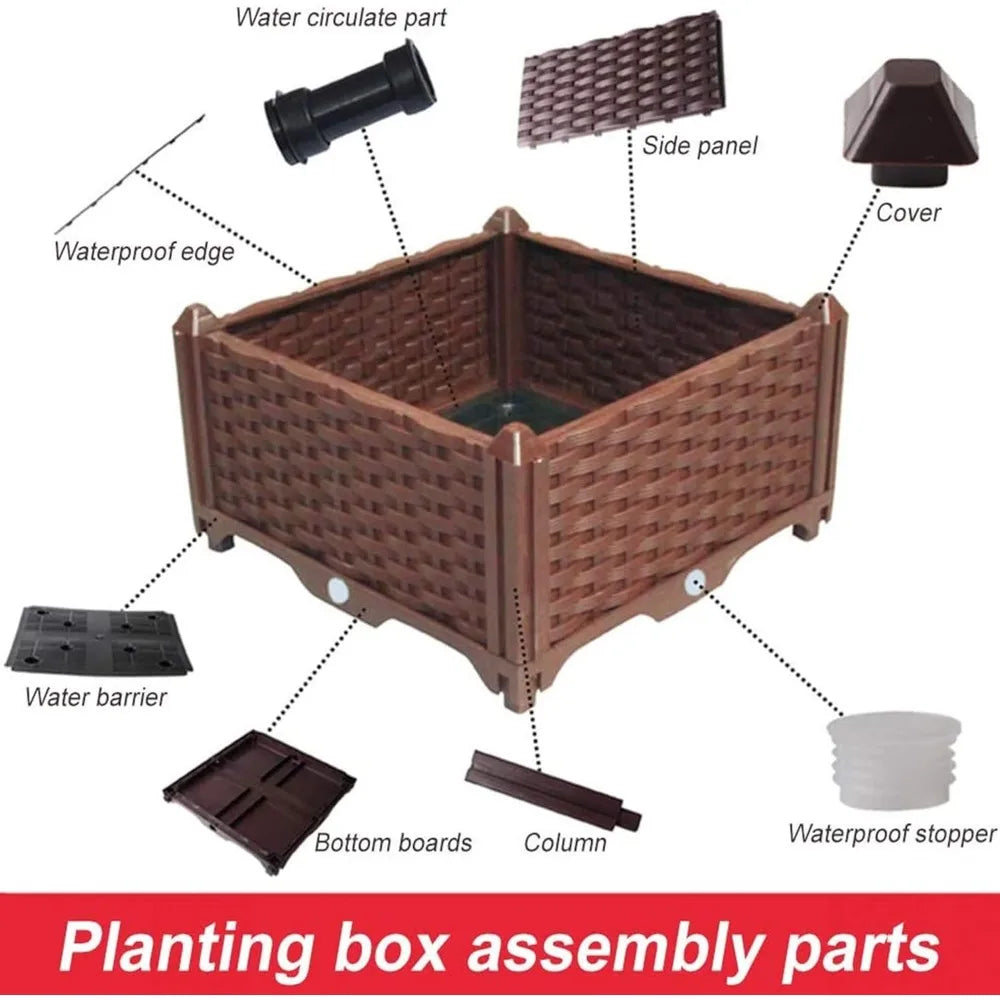 Water circulate part

Side panel

Cover

Waterproof edge

Water barrier

Bottom boards

Column

Waterproof stopper

Planting box assembly parts